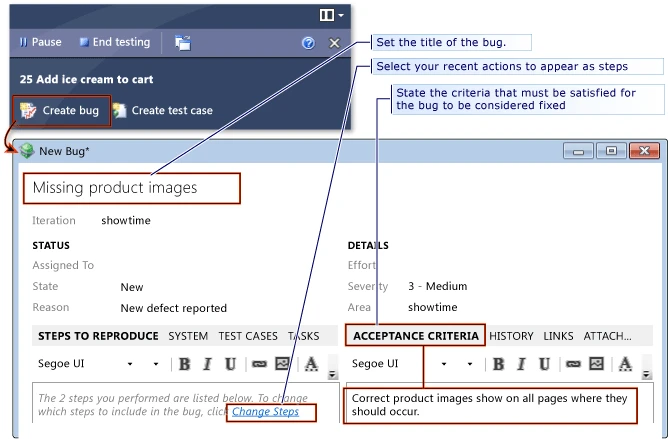 Pause
End testing
25 Add ice cream to cart
Create bug
Create test case

Set the title of the bug.
Select your recent actions to appear as steps
State the criteria that must be satisfied for the bug to be considered fixed

New Bug*
Missing product images
Iteration showtime
STATUS
Assigned To
State New
Reason New defect reported
DETAILS
Effort
Severity 3 - Medium
Area showtime
STEPS TO REPRODUCE SYSTEM TEST CASES TASKS
Segoe UI
B I U A
The 2 steps you performed are listed below. To change which steps to include in the bug, click Change Steps
ACCEPTANCE CRITERIA HISTORY LINKS ATTACH...
Segoe UI
B I U A
Correct product images show on all pages where they should occur.